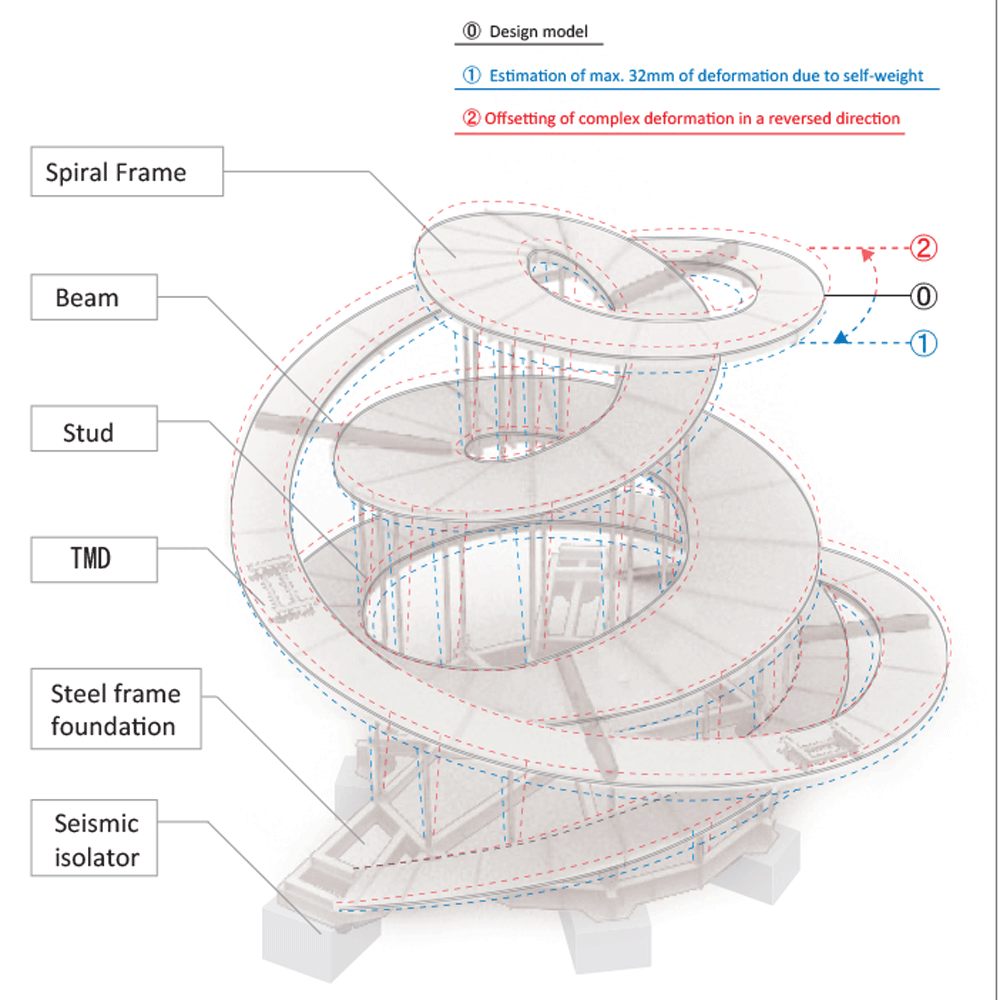 ⓪ Design model

① Estimation of max. 32mm of deformation due to self-weight

② Offsetting of complex deformation in a reversed direction

Spiral Frame

Beam

Stud

TMD

Steel frame foundation

Seismic isolator

②

⓪

①