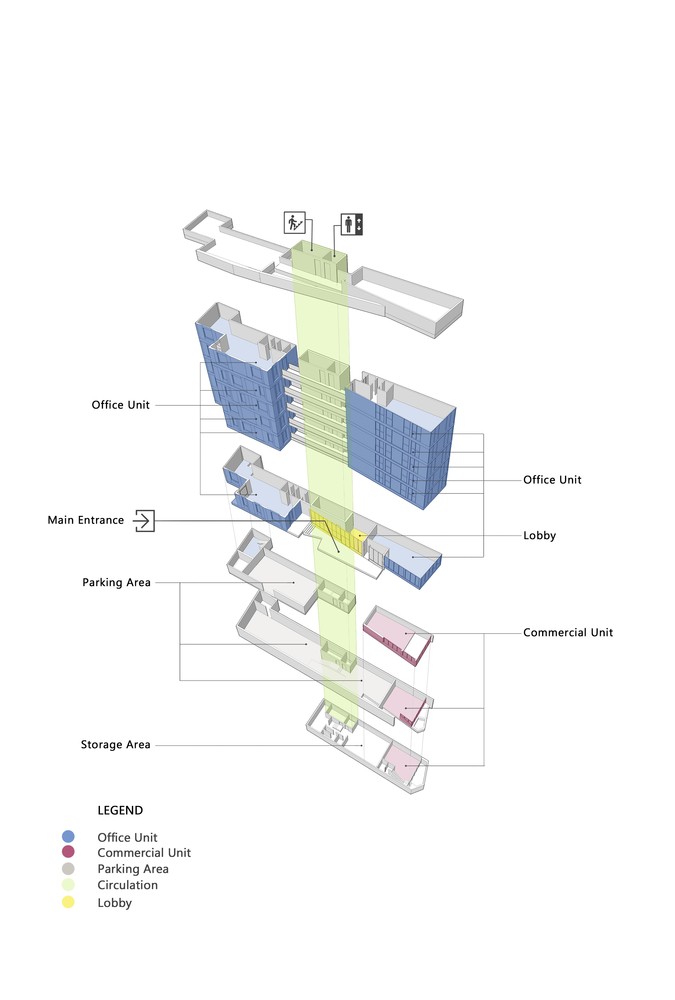 Office Unit

Office Unit

Main Entrance

Lobby

Parking Area

Commercial Unit

Storage Area

LEGEND

Office Unit
Commercial Unit
Parking Area
Circulation
Lobby